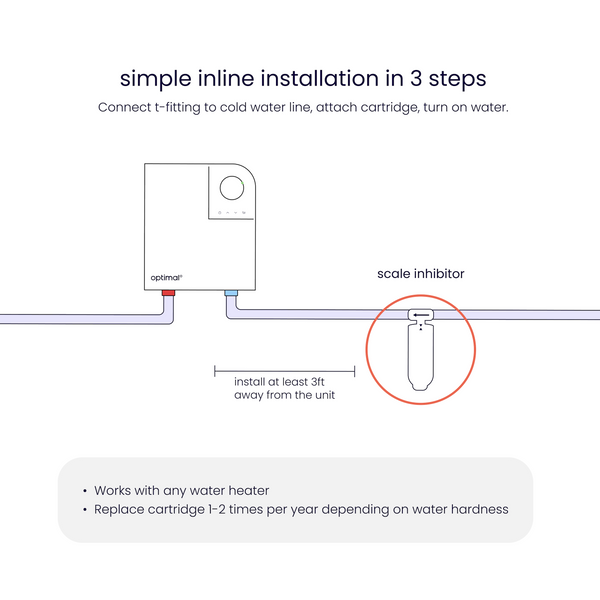 simple inline installation in 3 steps

Connect t-fitting to cold water line, attach cartridge, turn on water.

optimal®

scale inhibitor

install at least 3ft away from the unit

• Works with any water heater
• Replace cartridge 1-2 times per year depending on water hardness