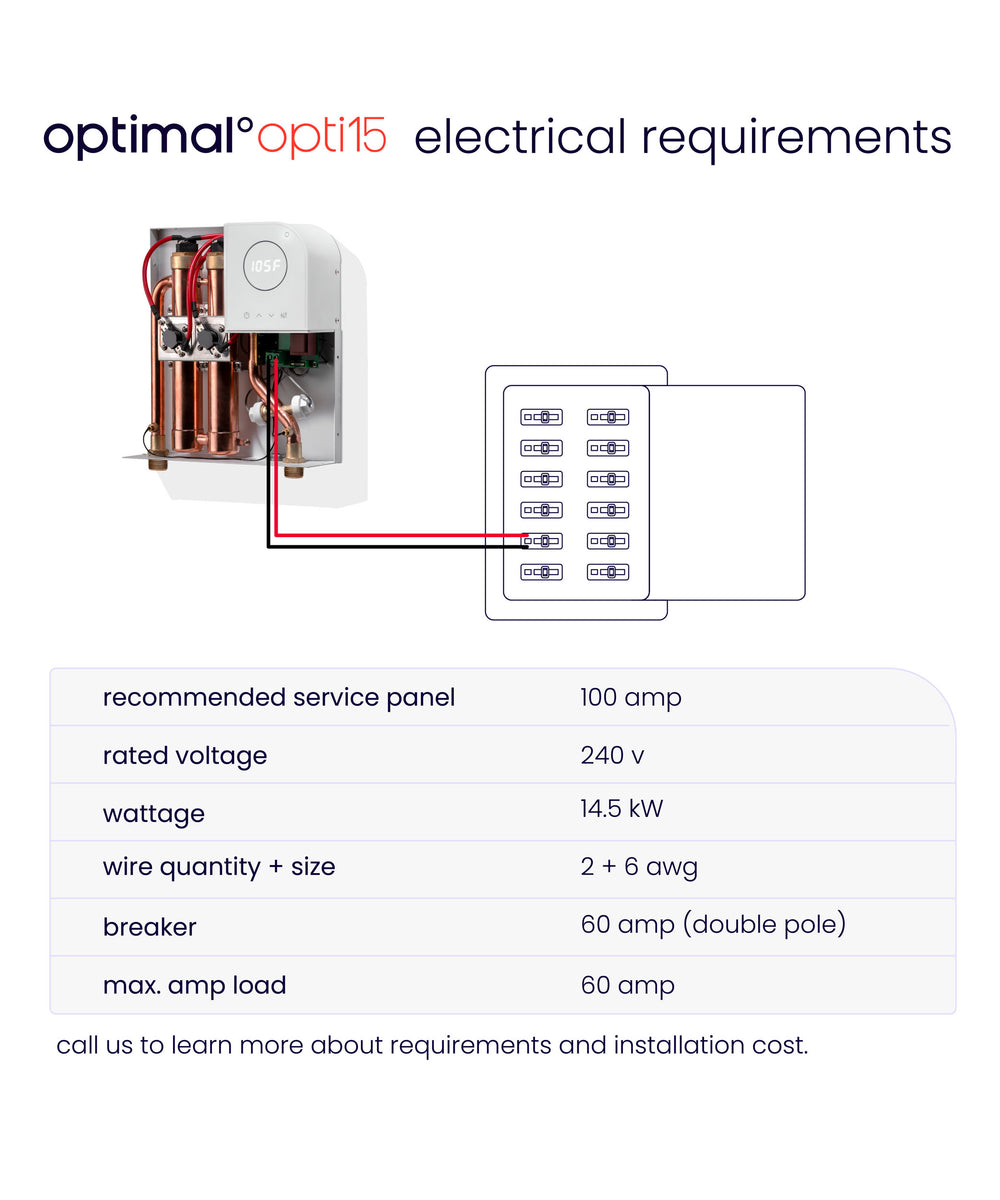 optimal° opti15 electrical requirements

105F

| recommended service panel | 100 amp |
|---|---|
| rated voltage | 240 v |
| wattage | 14.5 kW |
| wire quantity + size | 2 + 6 awg |
| breaker | 60 amp (double pole) |
| max. amp load | 60 amp |

call us to learn more about requirements and installation cost.