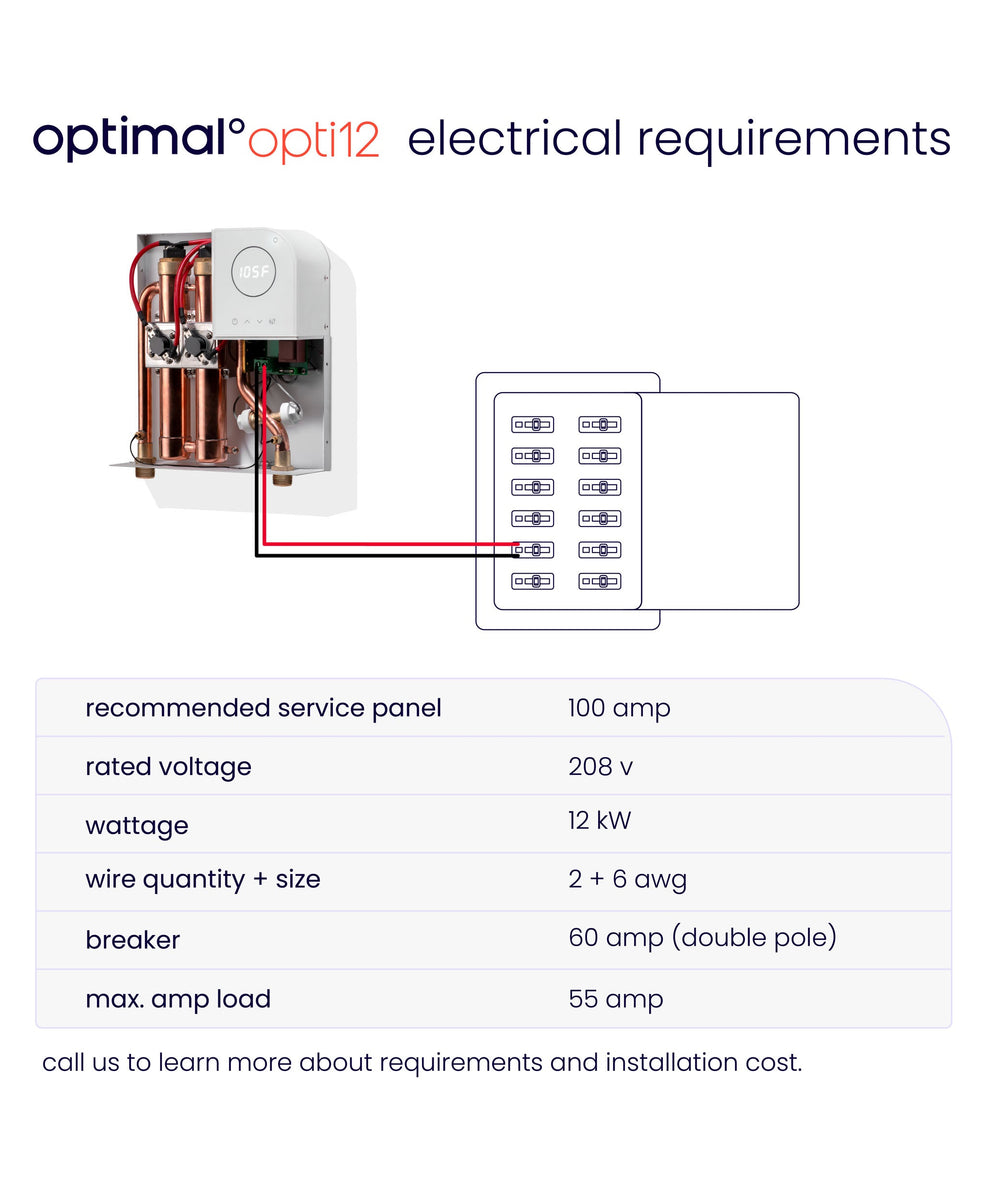 optimal° opti12 electrical requirements

105F

| recommended service panel | 100 amp |
|---|---|
| rated voltage | 208 v |
| wattage | 12 kW |
| wire quantity + size | 2 + 6 awg |
| breaker | 60 amp (double pole) |
| max. amp load | 55 amp |

call us to learn more about requirements and installation cost.