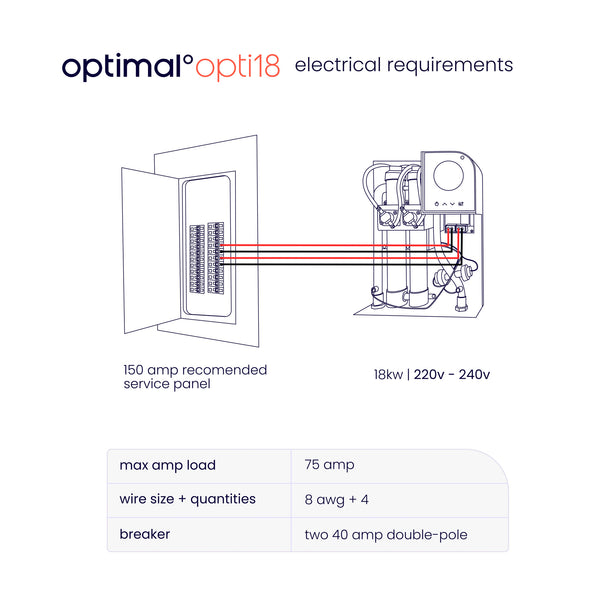 optimal° opti18 electrical requirements

150 amp recomended service panel

18kw | 220v - 240v

| max amp load | 75 amp |
|---|---|
| wire size + quantities | 8 awg + 4 |
| breaker | two 40 amp double-pole |